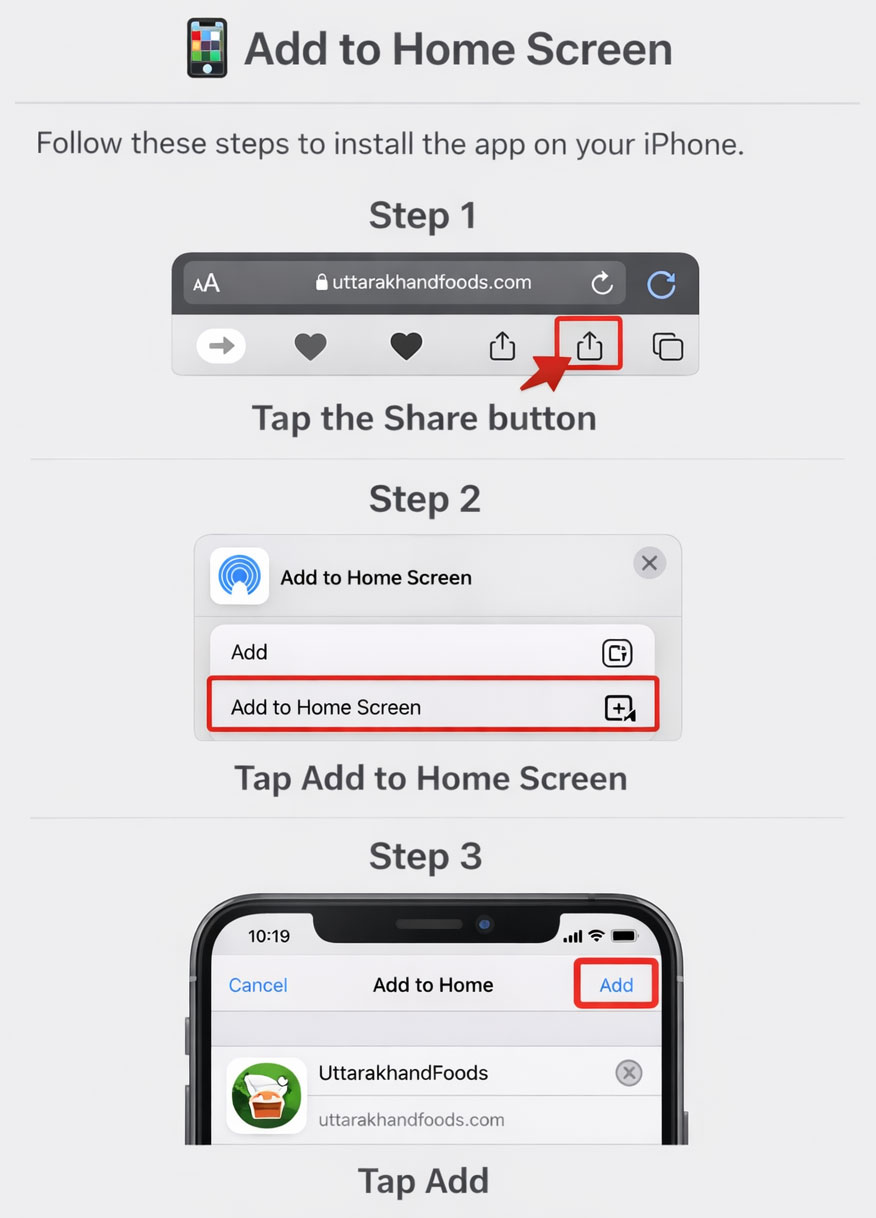 Add to Home Screen

Follow these steps to install the app on your iPhone.

Step 1

AA uttarakhandfoods.com

Tap the Share button

Step 2

Add to Home Screen

Add

Add to Home Screen

Tap Add to Home Screen

Step 3

10:19

Cancel Add to Home Add

UttarakhandFoods

uttarakhandfoods.com

Tap Add